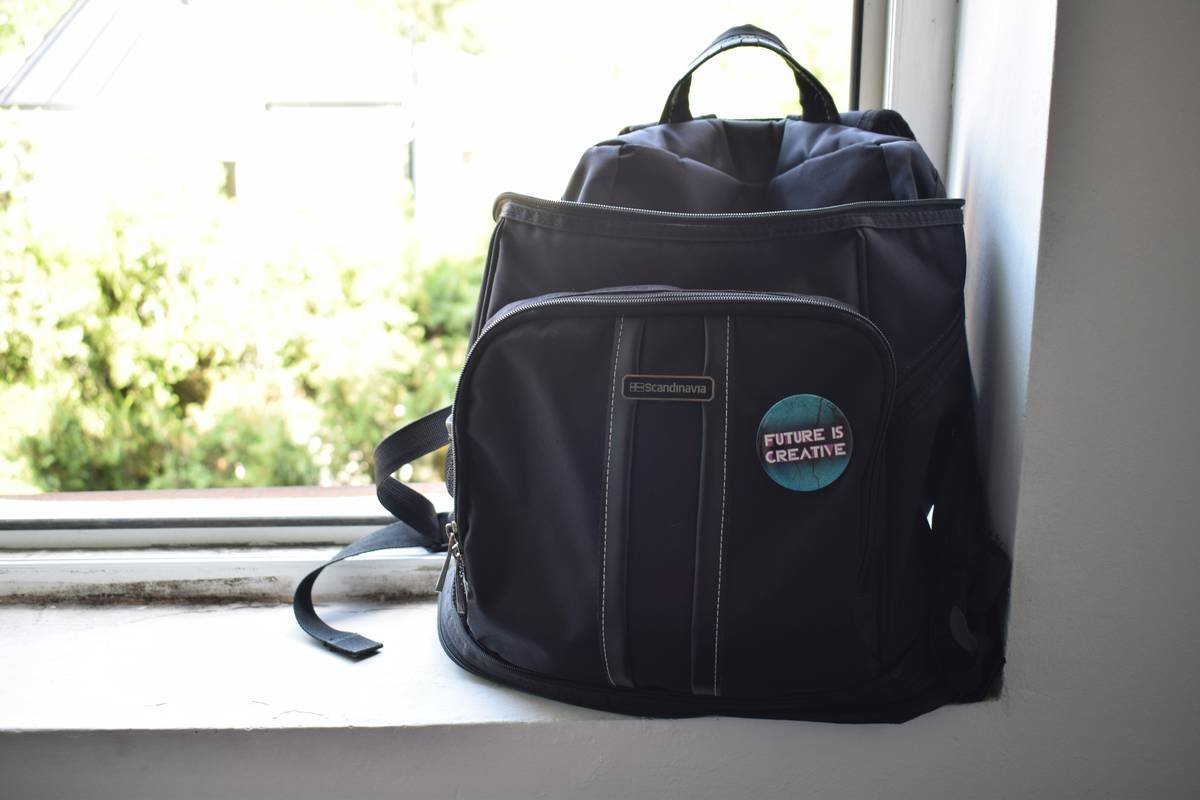 Scandinavia

FUTURE IS CREATIVE